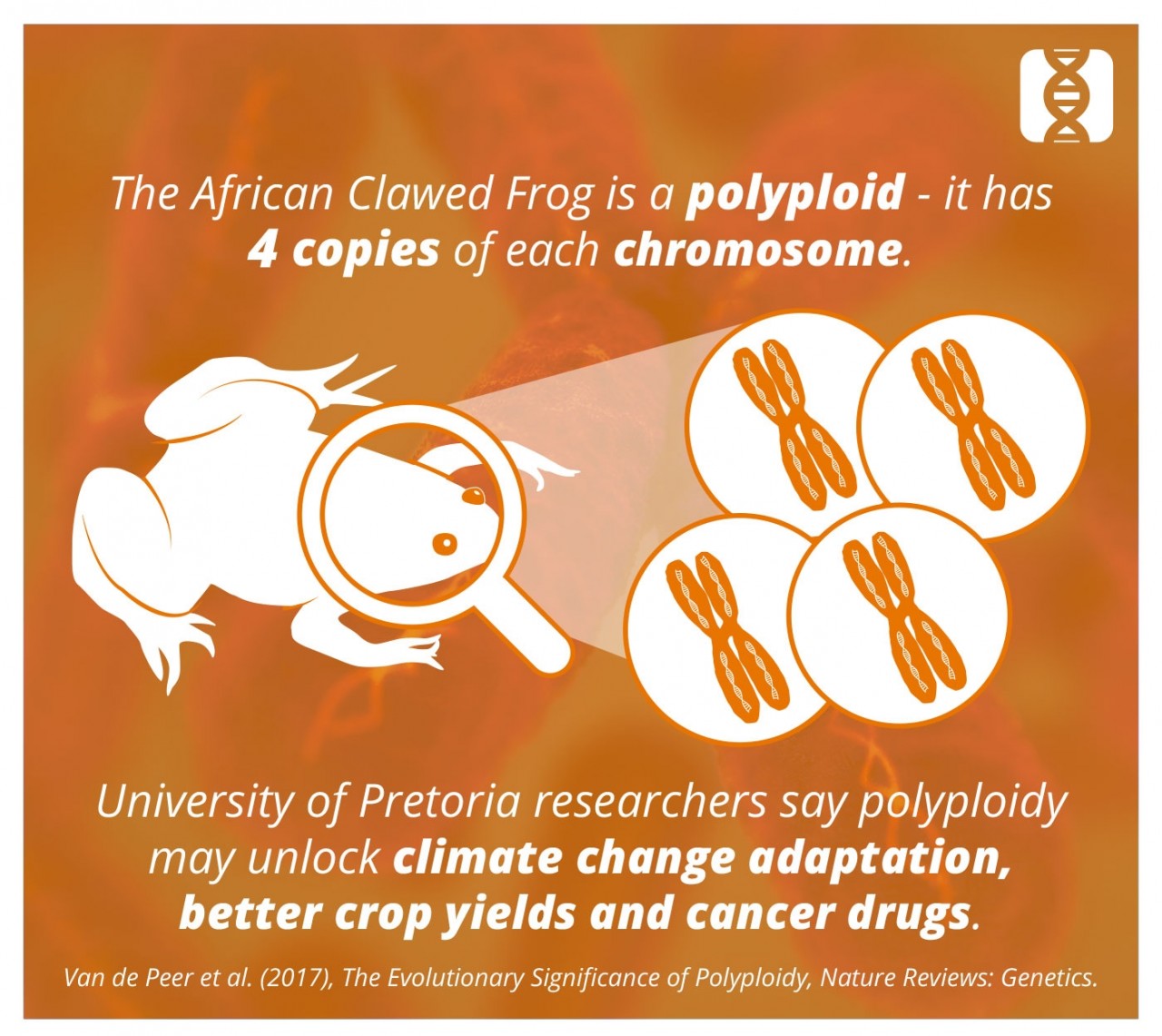 The African Clawed Frog is a polyploid - it has 4 copies of each chromosome.

University of Pretoria researchers say polyploidy may unlock climate change adaptation, better crop yields and cancer drugs.

Van de Peer et al. (2017), The Evolutionary Significance of Polyploidy, Nature Reviews: Genetics.